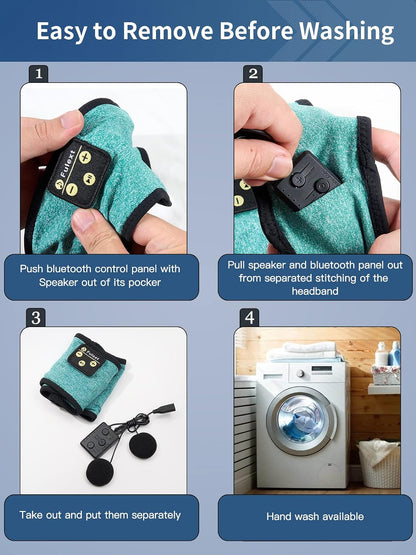 Easy to Remove Before Washing

1

Fulext

Push bluetooth control panel with Speaker out of its pocker

2

Pull speaker and bluetooth panel out from separated stitching of the headband

3

Fulext

Take out and put them separately

4

Hand wash available